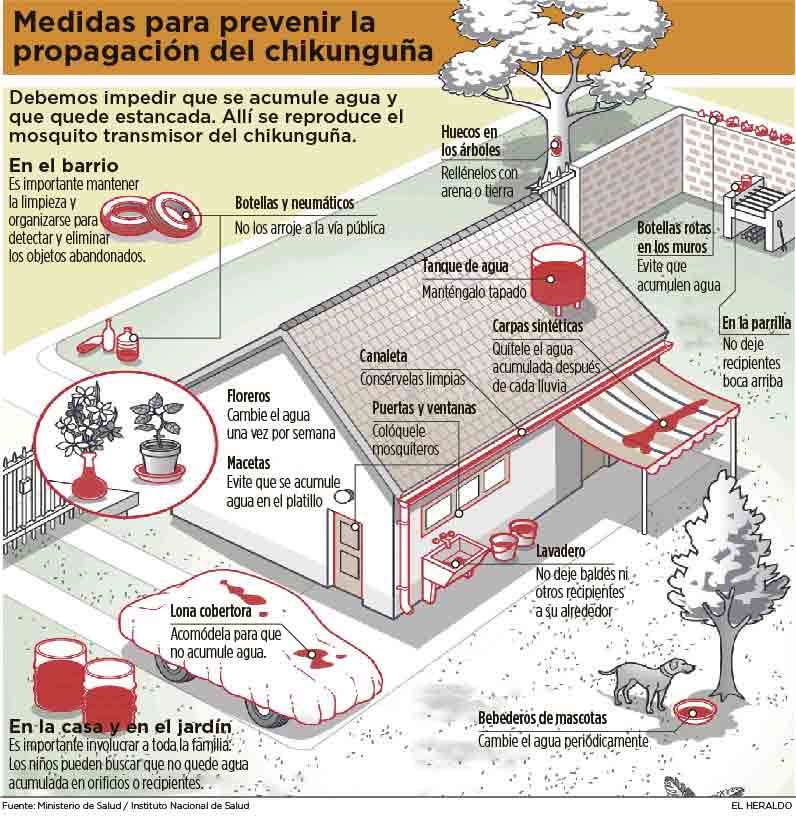 Medidas para prevenir la propagación del chikunguña

Debemos impedir que se acumule agua y que quede estancada. Allí se reproduce el mosquito transmisor del chikunguña.

En el barrio
Es importante mantener la limpieza y organizarse para detectar y eliminar los objetos abandonados.

Botellas y neumáticos
No los arroje a la vía pública

Huecos en los árboles
Rellénelos con arena o tierra

Botellas rotas en los muros
Evite que acumulen agua

Tanque de agua
Manténgalo tapado

En la parrilla
No deje recipientes boca arriba

Carpas sintéticas
Quítele el agua acumulada después de cada lluvia

Canaleta
Consérvelas limpias

Puertas y ventanas
Colóquele mosquiteros

Floreros
Cambie el agua una vez por semana

Macetas
Evite que se acumule agua en el platillo

Lavadero
No deje baldes ni otros recipientes a su alrededor

Lona cobertora
Acomódela para que no acumule agua.

Bebederos de mascotas
Cambie el agua periódicamente

En la casa y en el jardín
Es importante involucrar a toda la familia. Los niños pueden buscar que no quede agua acumulada en orificios o recipientes.

Fuente: Ministerio de Salud / Instituto Nacional de Salud

EL HERALDO